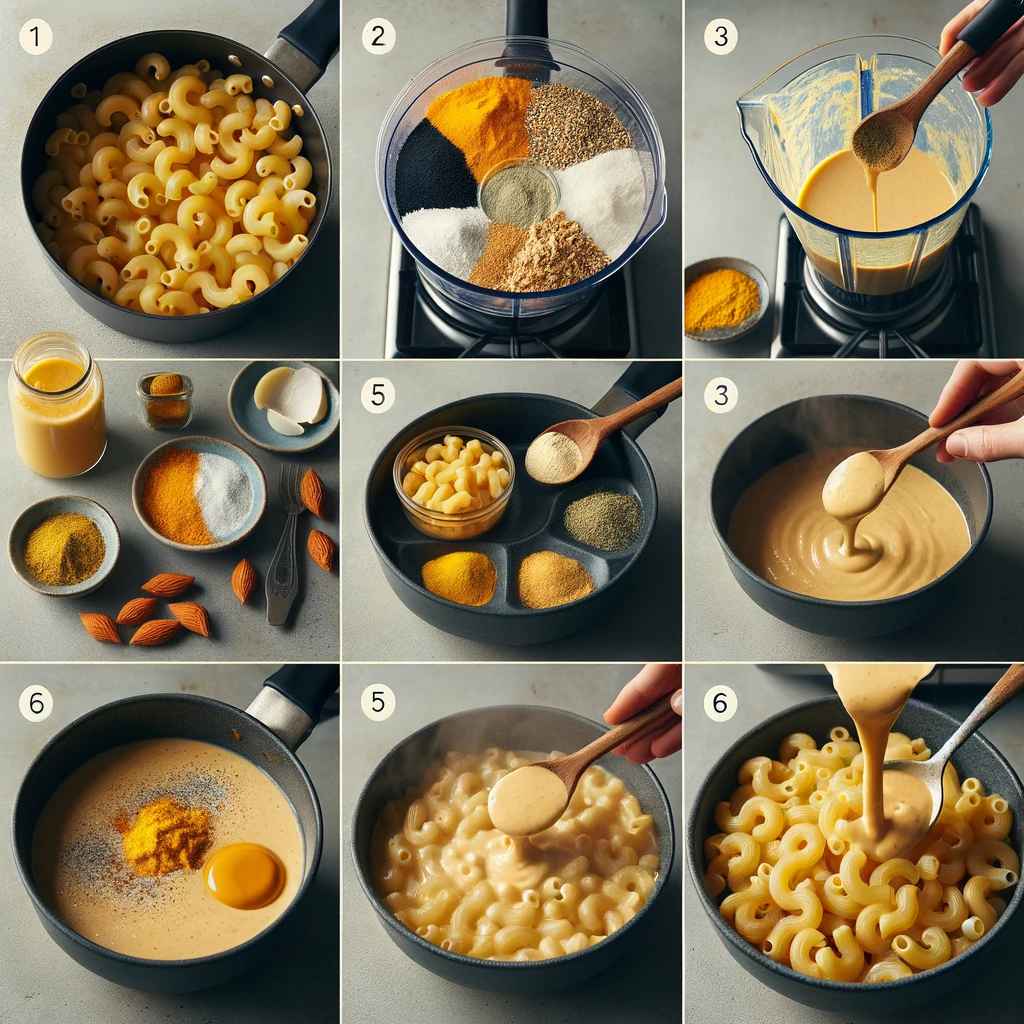 1

2

3

5

3

6

5

6