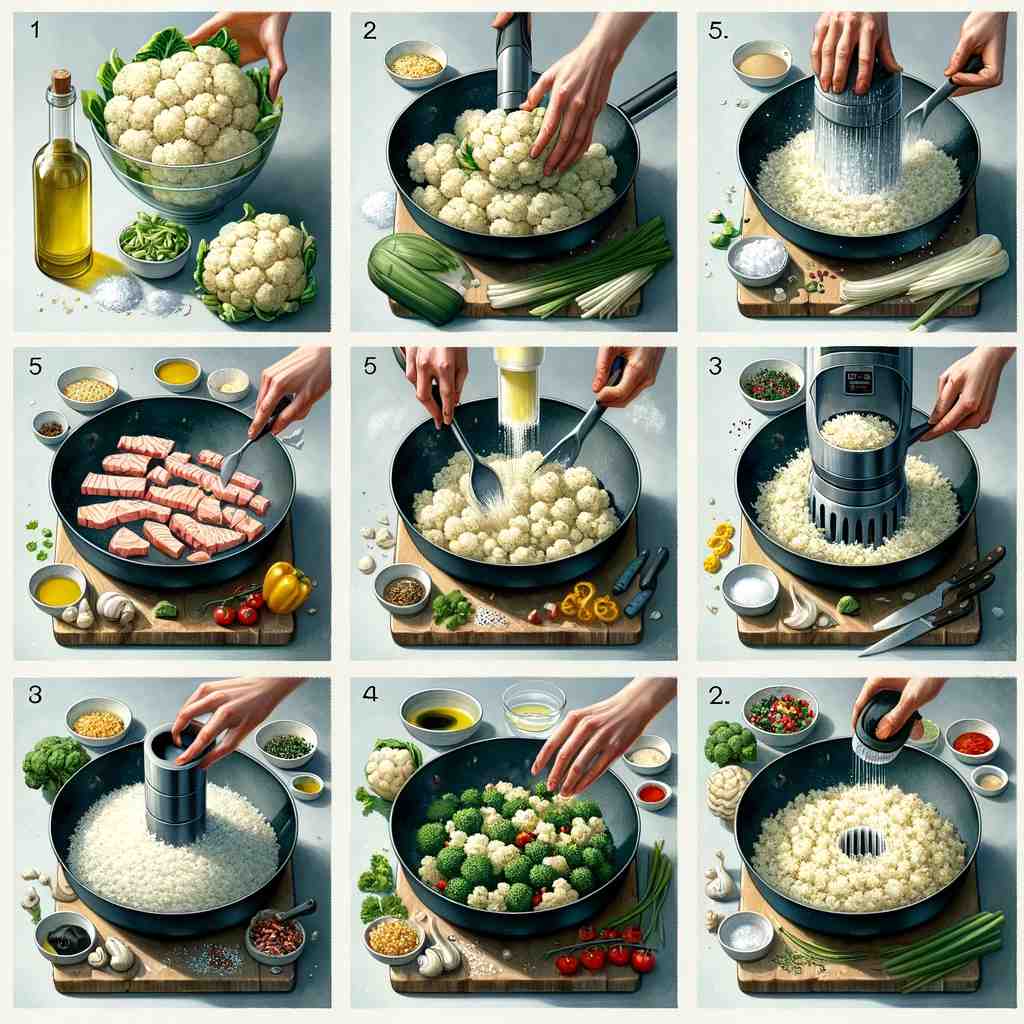 1

2

5.

5

5

3

3

4

2.